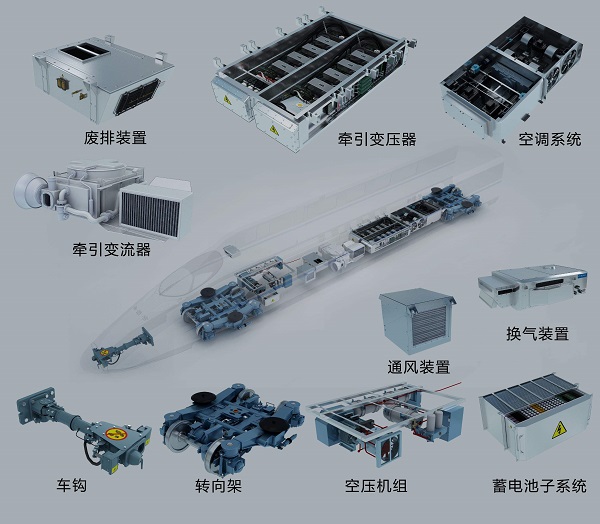 废排装置

牵引变压器

空调系统

牵引变流器

换气装置

通风装置

车钩

转向架

空压机组

蓄电池子系统